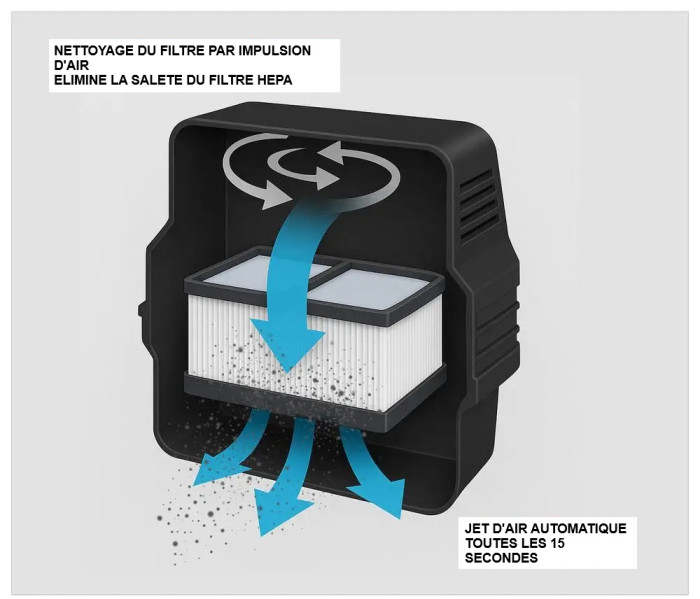 NETTOYAGE DU FILTRE PAR IMPULSION D'AIR
ELIMINE LA SALETE DU FILTRE HEPA

JET D'AIR AUTOMATIQUE TOUTES LES 15 SECONDES