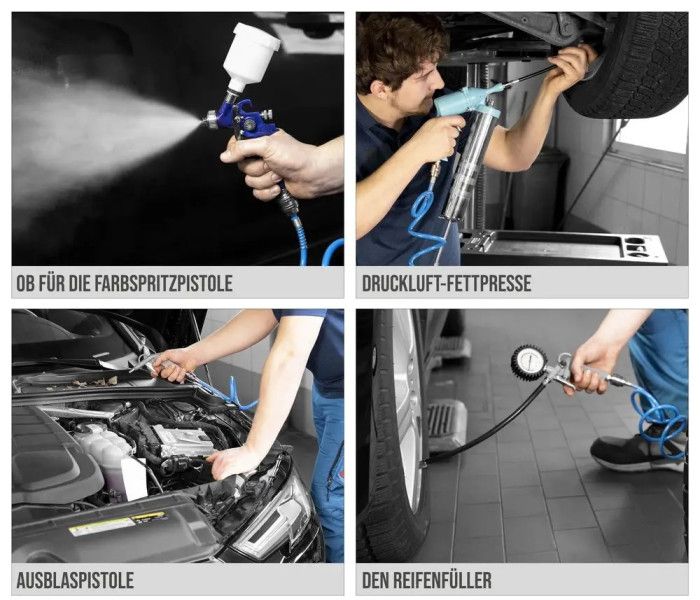 OB FÜR DIE FARBSPRITZPISTOLE

DRUCKLUFT-FETTPRESSE

AUSBLASPISTOLE

DEN REIFENFÜLLER